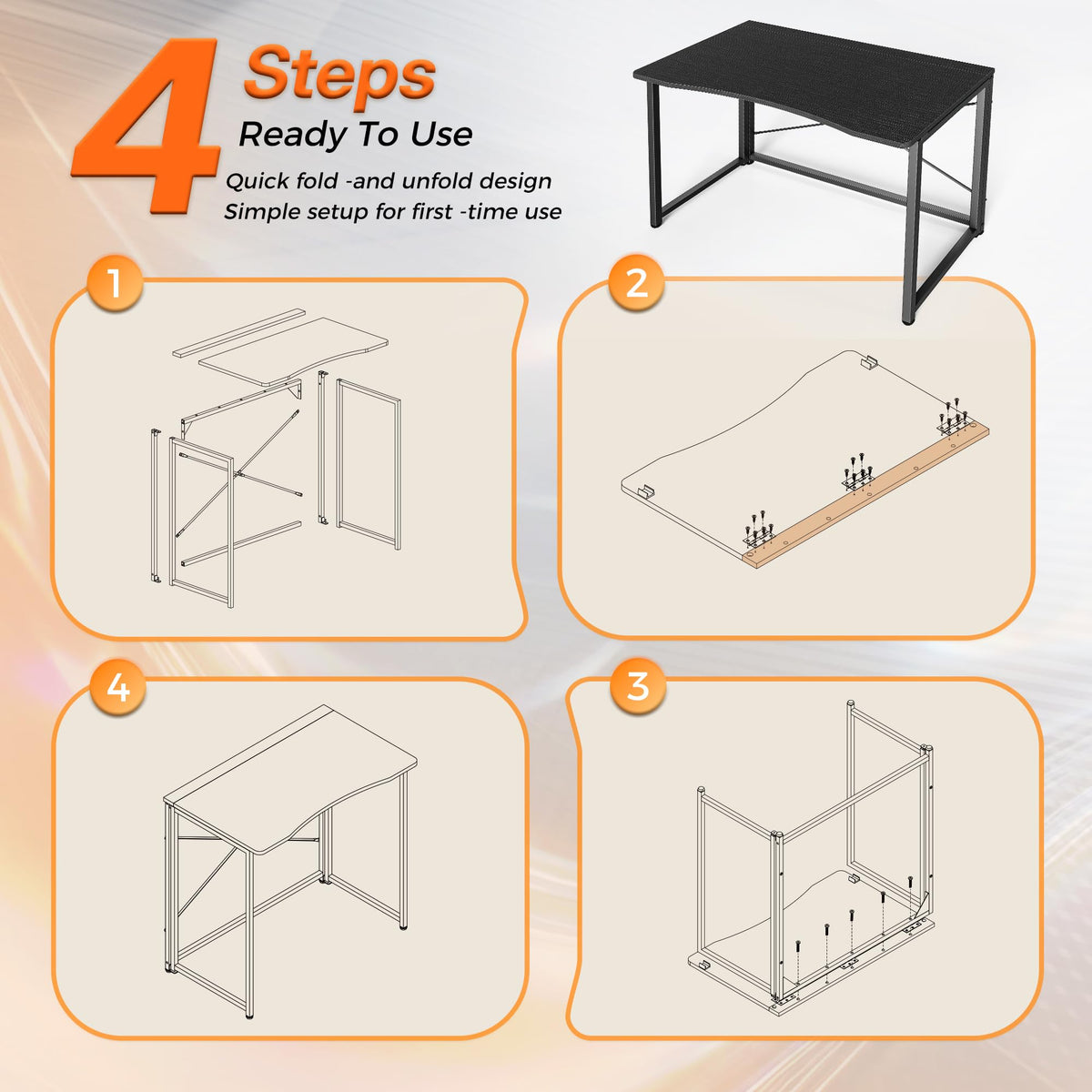 4 Steps
Ready To Use
Quick fold -and unfold design
Simple setup for first -time use

1

2

4

3