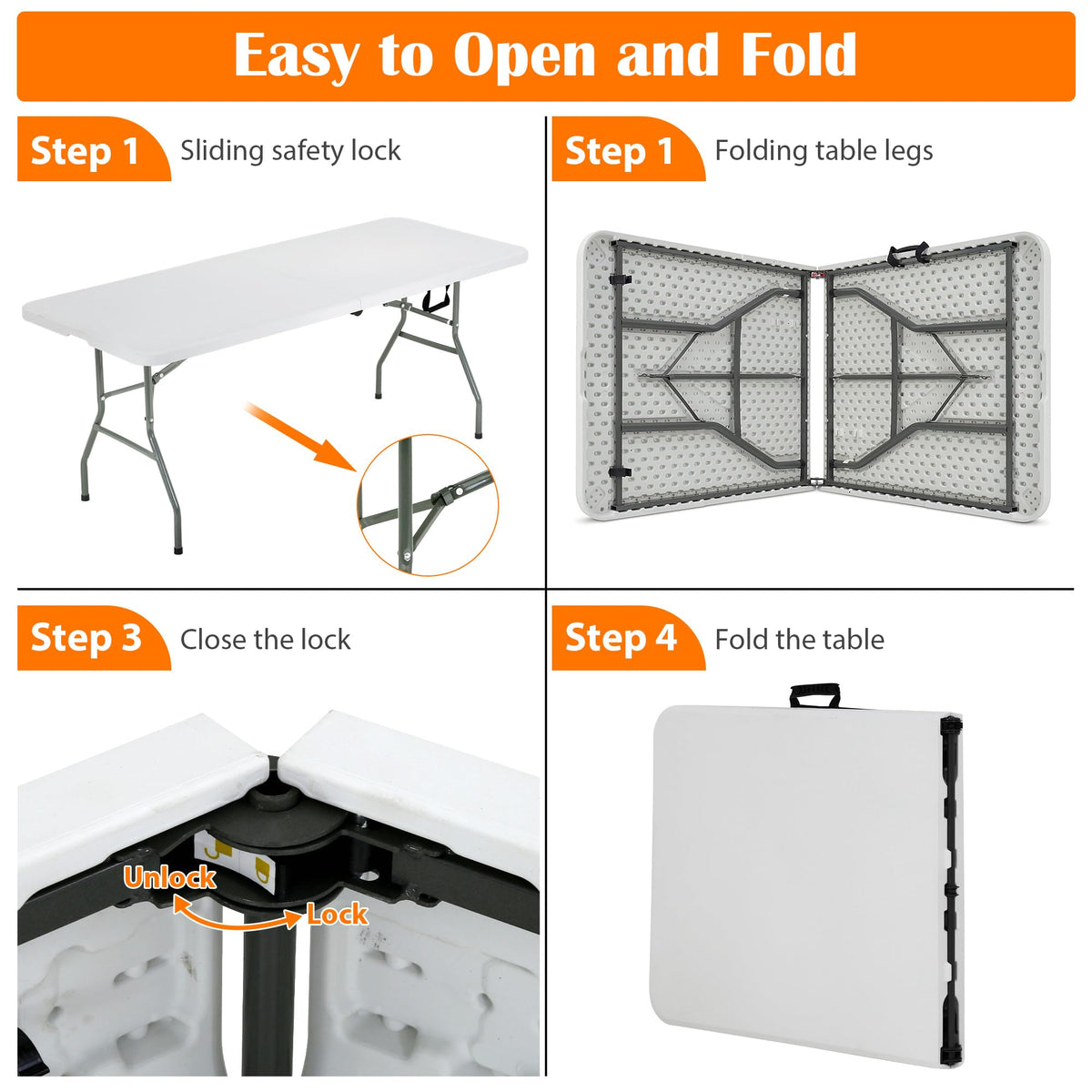 Easy to Open and Fold

Step 1 Sliding safety lock

Step 1 Folding table legs

Step 3 Close the lock

Unlock

Lock

Step 4 Fold the table